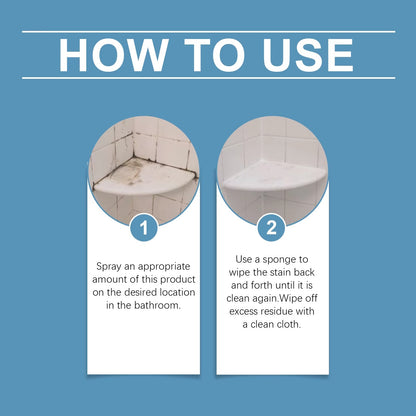 HOW TO USE

1

Spray an appropriate amount of this product on the desired location in the bathroom.

2

Use a sponge to wipe the stain back and forth until it is clean again.Wipe off excess residue with a clean cloth.